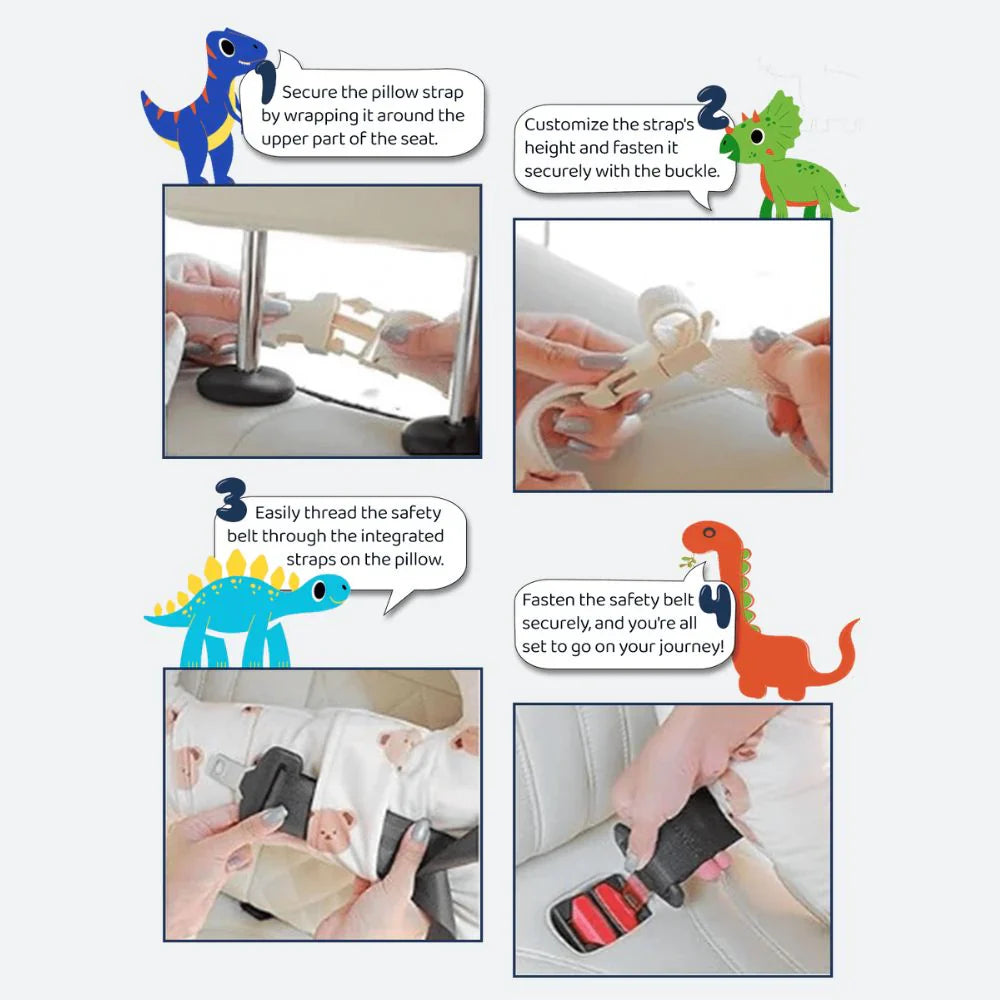 1
Secure the pillow strap by wrapping it around the upper part of the seat.

2
Customize the strap's height and fasten it securely with the buckle.

3
Easily thread the safety belt through the integrated straps on the pillow.

4
Fasten the safety belt securely, and you're all set to go on your journey!